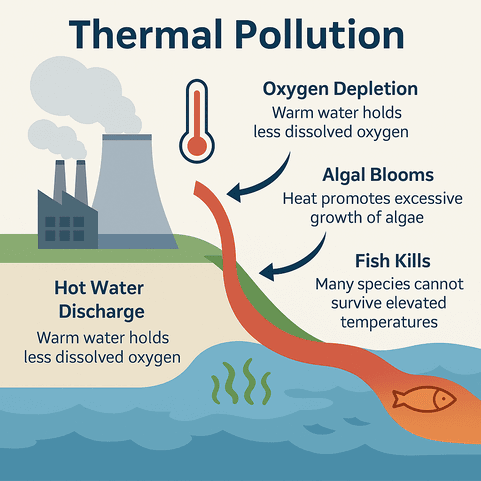 Thermal Pollution

Oxygen Depletion
Warm water holds less dissolved oxygen

Algal Blooms
Heat promotes excessive growth of algae

Fish Kills
Many species cannot survive elevated temperatures

Hot Water Discharge
Warm water holds less dissolved oxygen